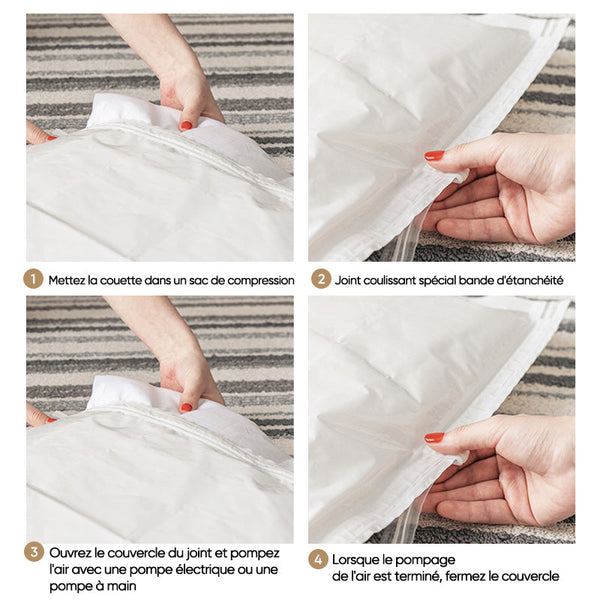 1 Mettez la couette dans un sac de compression

2 Joint coulissant spécial bande d'étanchéité

3 Ouvrez le couvercle du joint et pompez l'air avec une pompe électrique ou une pompe à main

4 Lorsque le pompage de l'air est terminé, fermez le couvercle